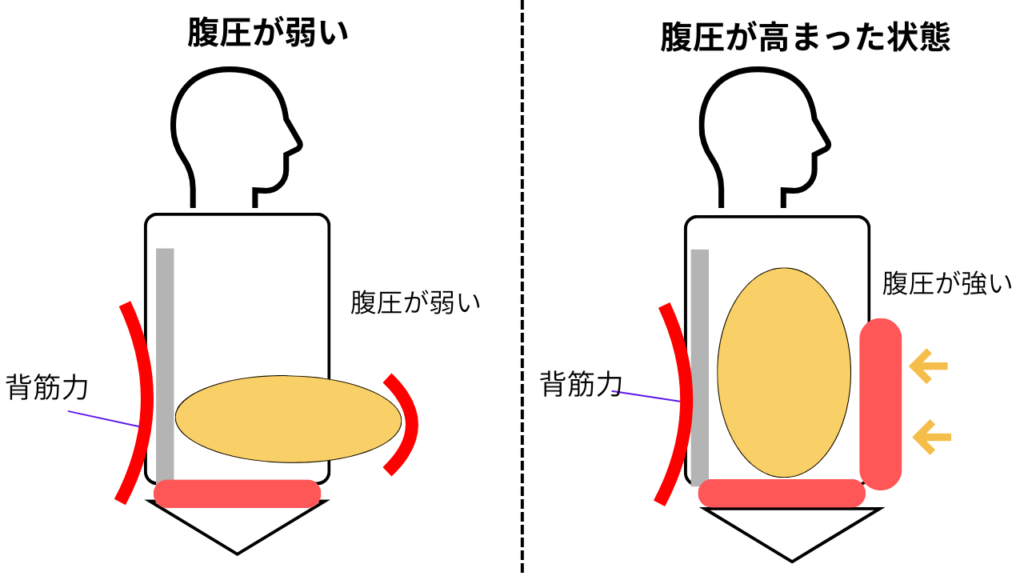 腹圧が弱い

腹圧が弱い

背筋力

腹圧が高まった状態

腹圧が強い

背筋力